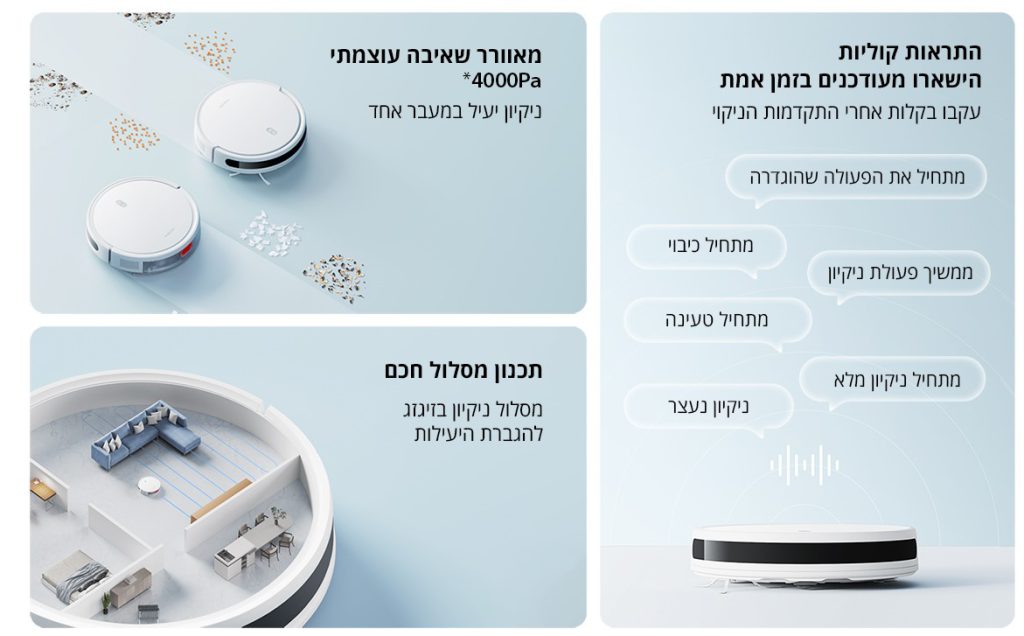 התראות קוליות
הישארו מעודכנים בזמן אמת
עקבו בקלות אחרי התקדמות הניקוי

מתחיל את הפעולה שהוגדרה

מתחיל כיבוי

ממשיך פעולת ניקיון

מתחיל טעינה

מתחיל ניקיון מלא

ניקיון נעצר

מאוורר שאיבה עוצמתי
4000Pa*
ניקיון יעיל במעבר אחד

תכנון מסלול חכם
מסלול ניקיון בזיגזג
להגברת היעילות