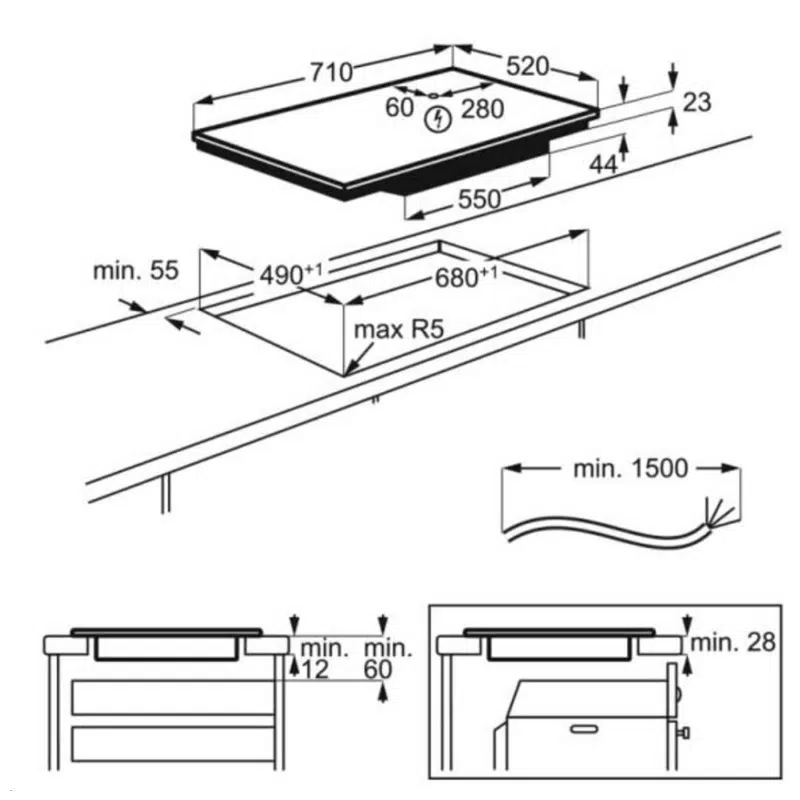 710
520
60
280
23
44
550
min. 55
$490^{+1}$
$680^{+1}$
max R5
min. 1500
min.
12
min.
60
min. 28